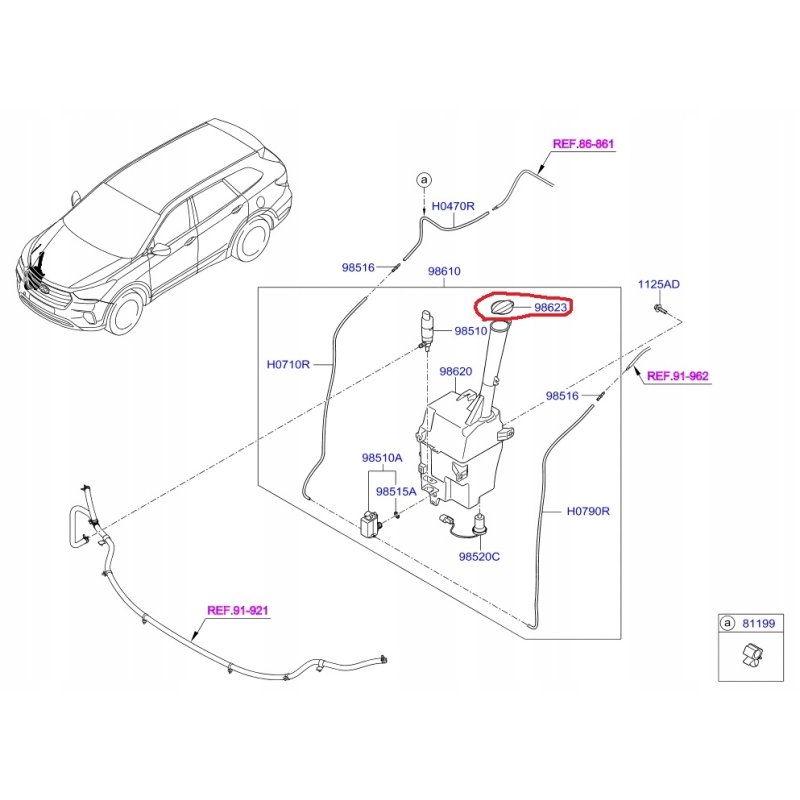 REF.86-861
a
H0470R
98516
98610
1125AD
98623
98510
H0710R
98620
REF.91-962
98516
98510A
98515A
H0790R
98520C
REF.91-921
a 81199